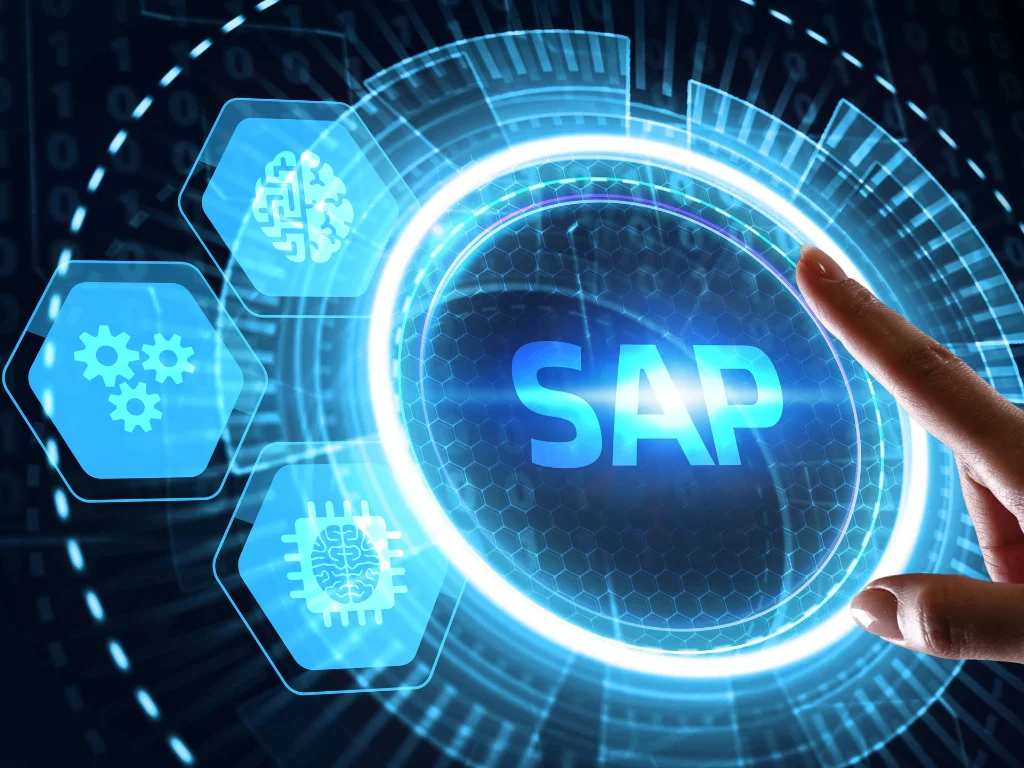 SAP